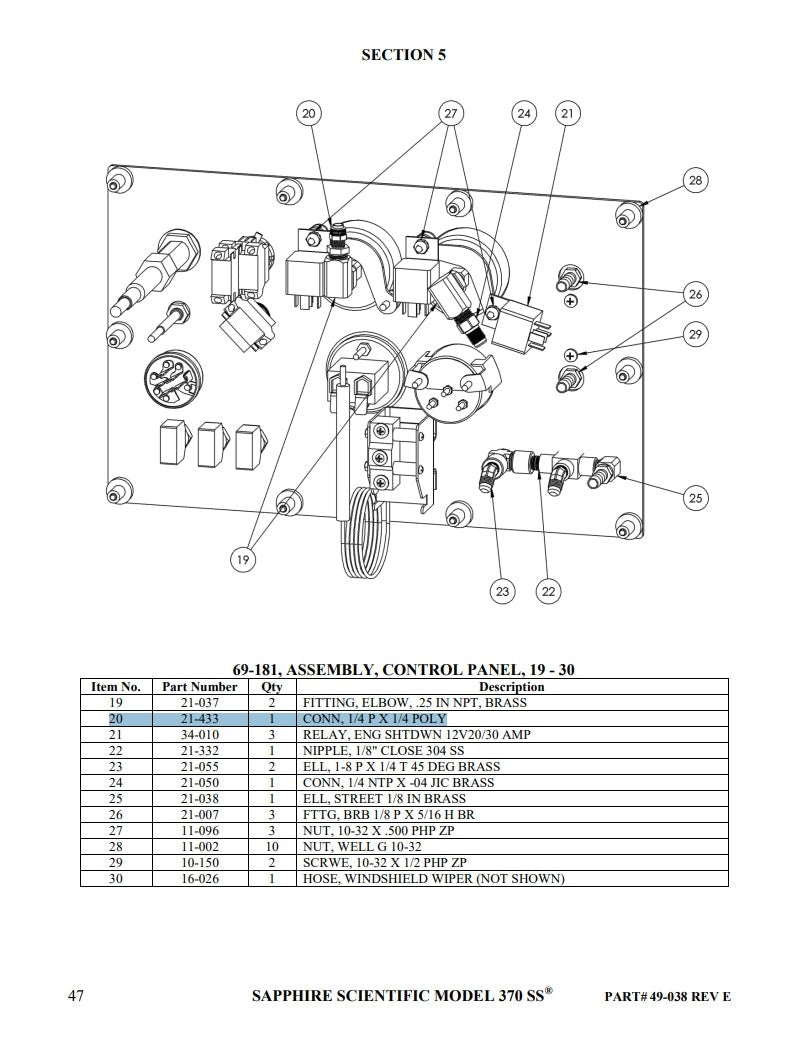 SECTION 5

20 27 24 21
28
26
29
25
19
23 22

69-181, ASSEMBLY, CONTROL PANEL, 19 - 30

| Item No. | Part Number | Qty | Description |
|---|---|---|---|
| 19 | 21-037 | 2 | FITTING, ELBOW, .25 IN NPT, BRASS |
| 20 | 21-433 | 1 | CONN, 1/4 P X 1/4 POLY |
| 21 | 34-010 | 3 | RELAY, ENG SHTDWN 12V20/30 AMP |
| 22 | 21-332 | 1 | NIPPLE, 1/8" CLOSE 304 SS |
| 23 | 21-055 | 2 | ELL, 1-8 P X 1/4 T 45 DEG BRASS |
| 24 | 21-050 | 1 | CONN, 1/4 NTP X -04 JIC BRASS |
| 25 | 21-038 | 1 | ELL, STREET 1/8 IN BRASS |
| 26 | 21-007 | 3 | FTTG, BRB 1/8 P X 5/16 H BR |
| 27 | 11-096 | 3 | NUT, 10-32 X .500 PHP ZP |
| 28 | 11-002 | 10 | NUT, WELL G 10-32 |
| 29 | 10-150 | 2 | SCRWE, 10-32 X 1/2 PHP ZP |
| 30 | 16-026 | 1 | HOSE, WINDSHIELD WIPER (NOT SHOWN) |

47 SAPPHIRE SCIENTIFIC MODEL 370 SS® PART# 49-038 REV E