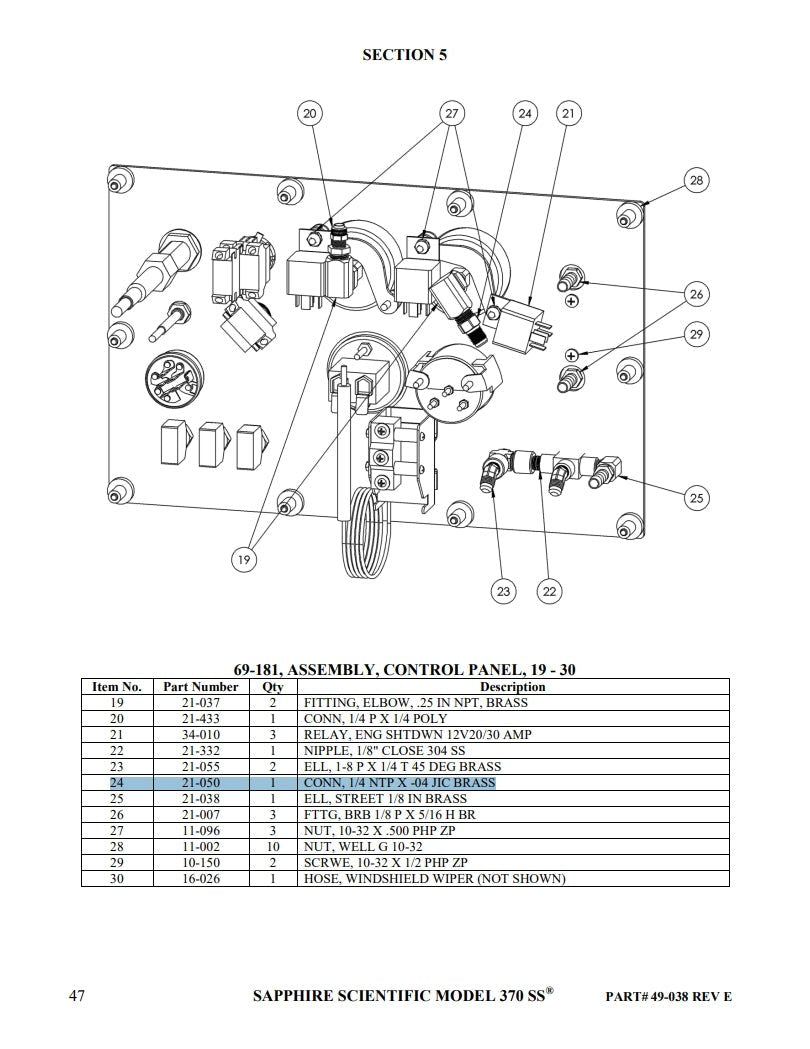 SECTION 5

20 27 24 21

28

26

29

25

19

23 22

69-181, ASSEMBLY, CONTROL PANEL, 19 - 30

| Item No. | Part Number | Qty | Description |
|---|---|---|---|
| 19 | 21-037 | 2 | FITTING, ELBOW, .25 IN NPT, BRASS |
| 20 | 21-433 | 1 | CONN, 1/4 P X 1/4 POLY |
| 21 | 34-010 | 3 | RELAY, ENG SHTDWN 12V20/30 AMP |
| 22 | 21-332 | 1 | NIPPLE, 1/8" CLOSE 304 SS |
| 23 | 21-055 | 2 | ELL, 1-8 P X 1/4 T 45 DEG BRASS |
| 24 | 21-050 | 1 | CONN, 1/4 NTP X -04 JIC BRASS |
| 25 | 21-038 | 1 | ELL, STREET 1/8 IN BRASS |
| 26 | 21-007 | 3 | FTTG, BRB 1/8 P X 5/16 H BR |
| 27 | 11-096 | 3 | NUT, 10-32 X .500 PHP ZP |
| 28 | 11-002 | 10 | NUT, WELL G 10-32 |
| 29 | 10-150 | 2 | SCRWE, 10-32 X 1/2 PHP ZP |
| 30 | 16-026 | 1 | HOSE, WINDSHIELD WIPER (NOT SHOWN) |

47 SAPPHIRE SCIENTIFIC MODEL 370 SS® PART# 49-038 REV E